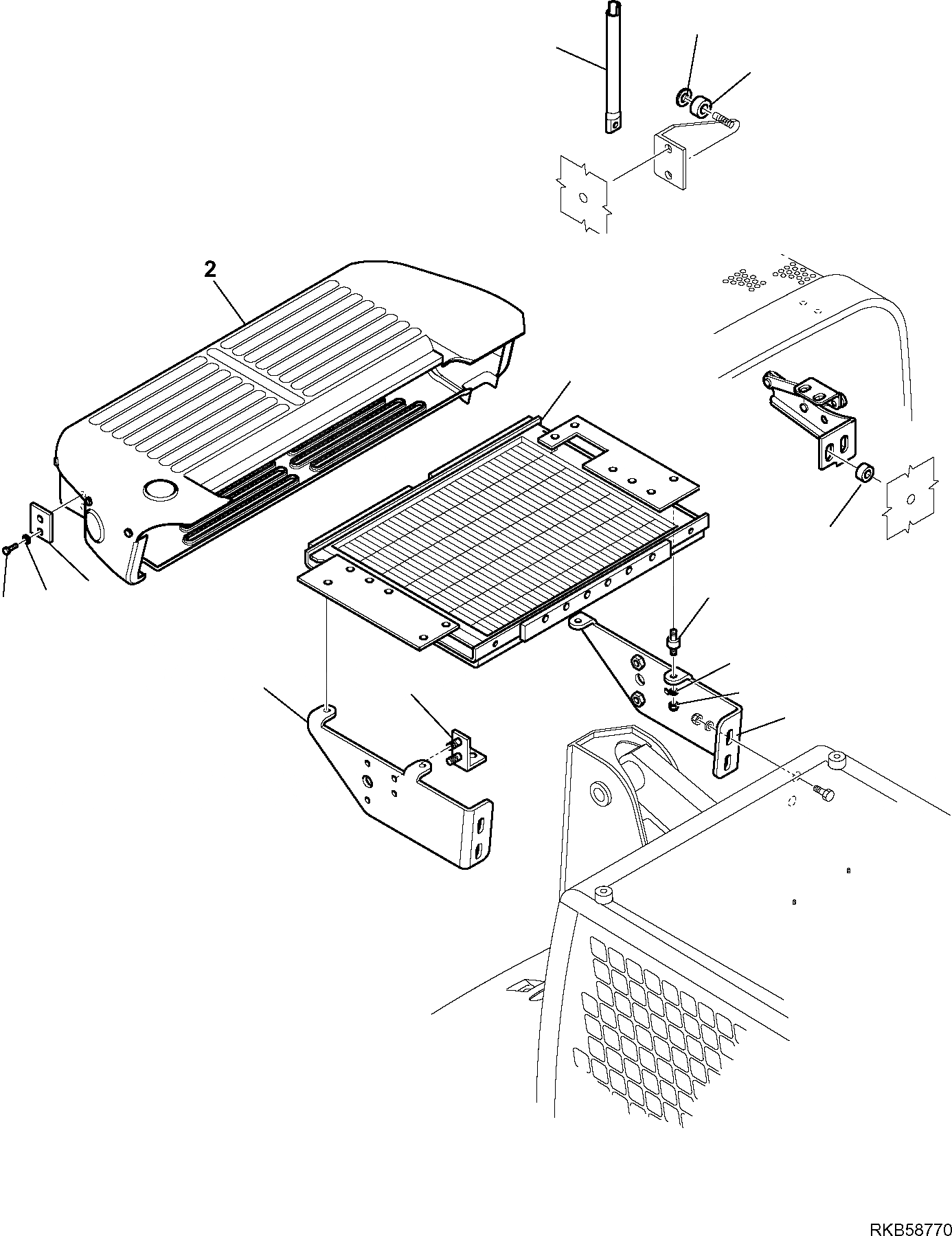 2

RKB58770