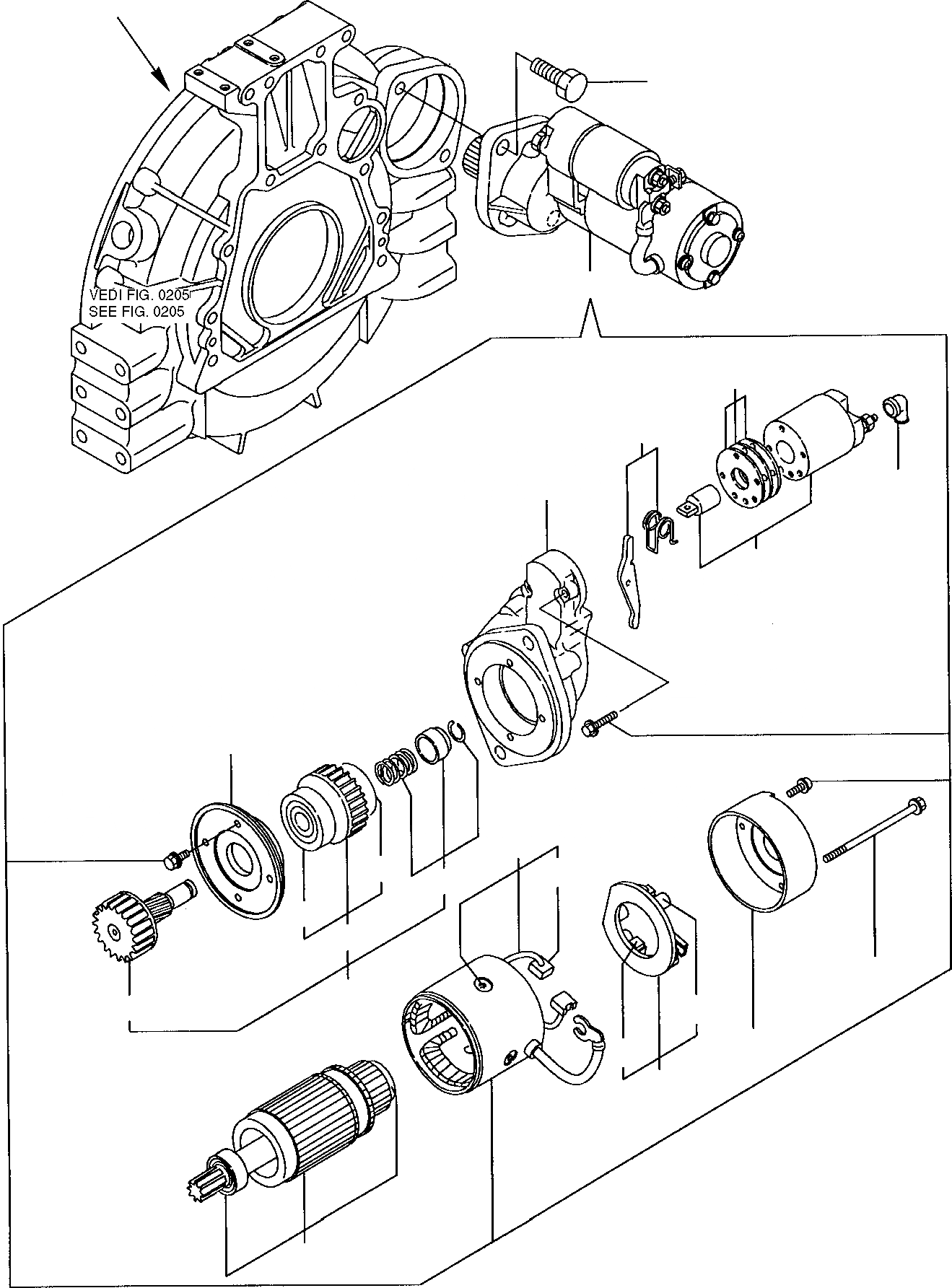 VEDI FIG. 0205
SEE FIG. 0205