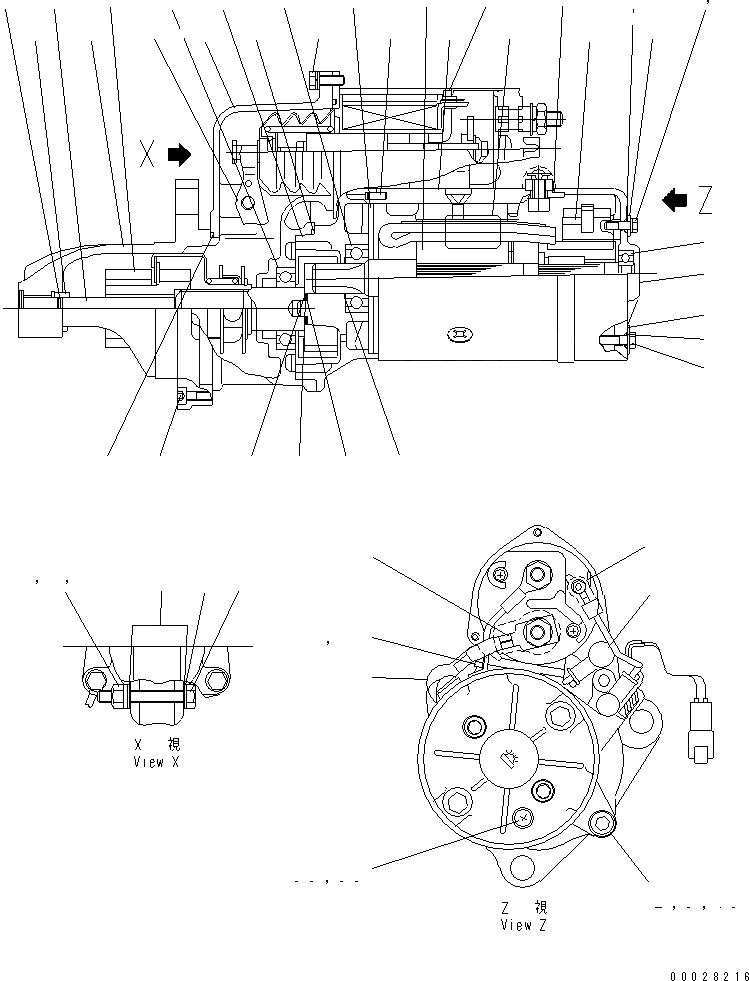 X

Z

X 視
View X

Z 視
View Z

00028216