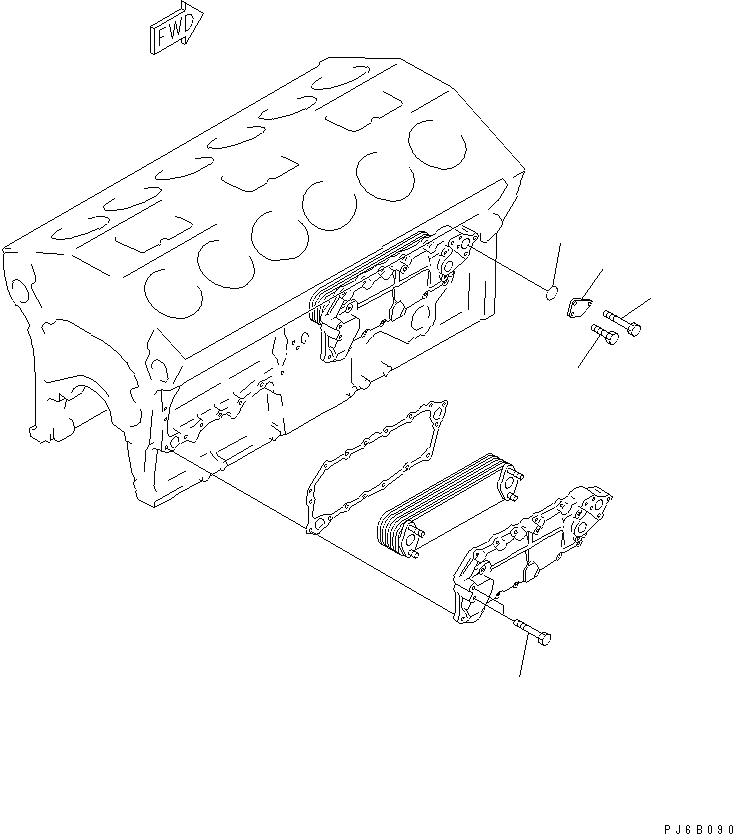 FWD

PJ6B090