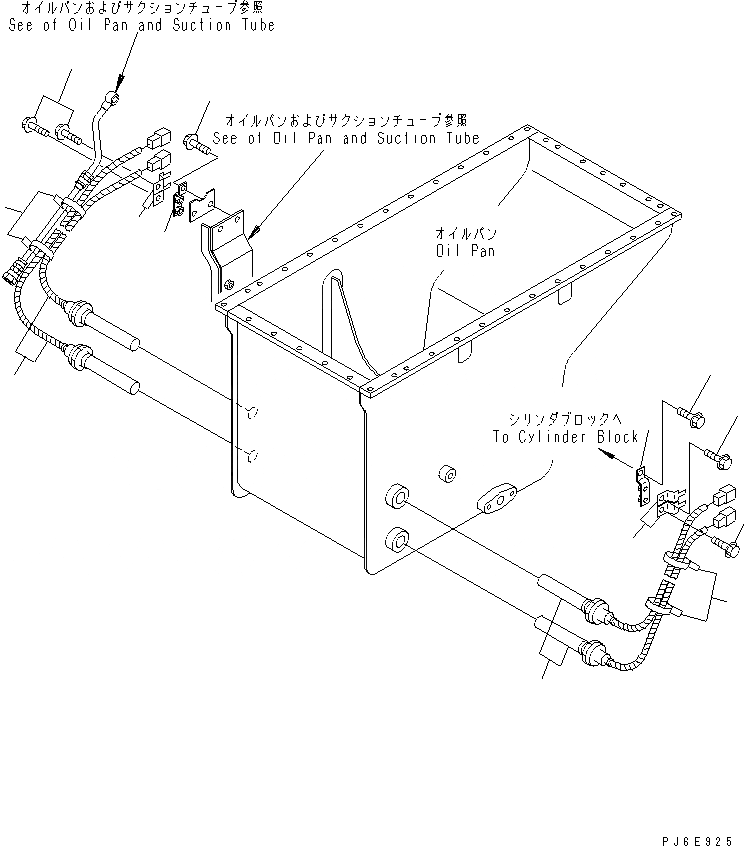 オイルパンおよびサクションチューブ参照
See of Oil Pan and Suction Tube

オイルパンおよびサクションチューブ参照
See of Oil Pan and Suction Tube

オイルパン
Oil Pan

シリンダブロックへ
To Cylinder Block

PJ6E925