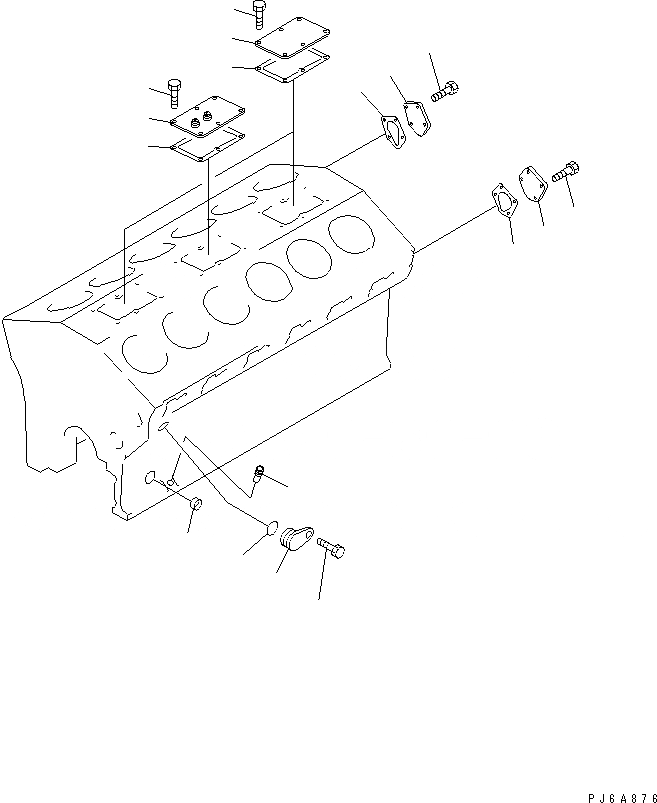 PJ6A876