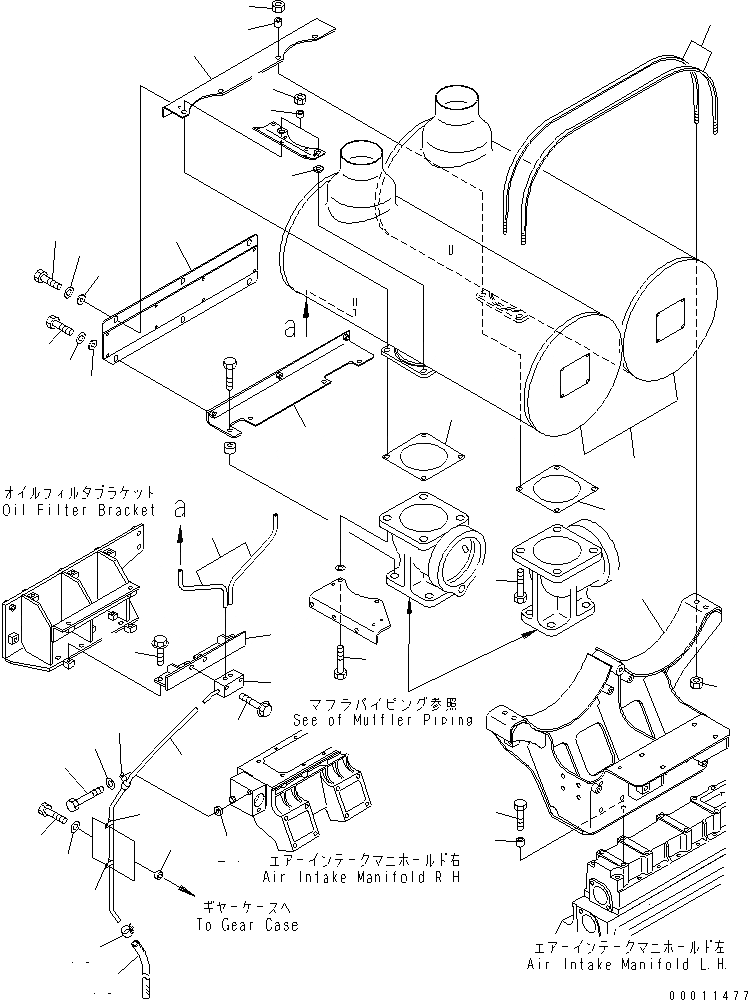 a

オイルフィルタブラケット
Oil Filter Bracket

a

マフラパイピング参照
See of Muffler Piping

エアーインテークマニホールド右
Air Intake Manifold R H

ギヤーケースへ
To Gear Case

エアーインテークマニホールド左
Air Intake Manifold L.H.

00011477