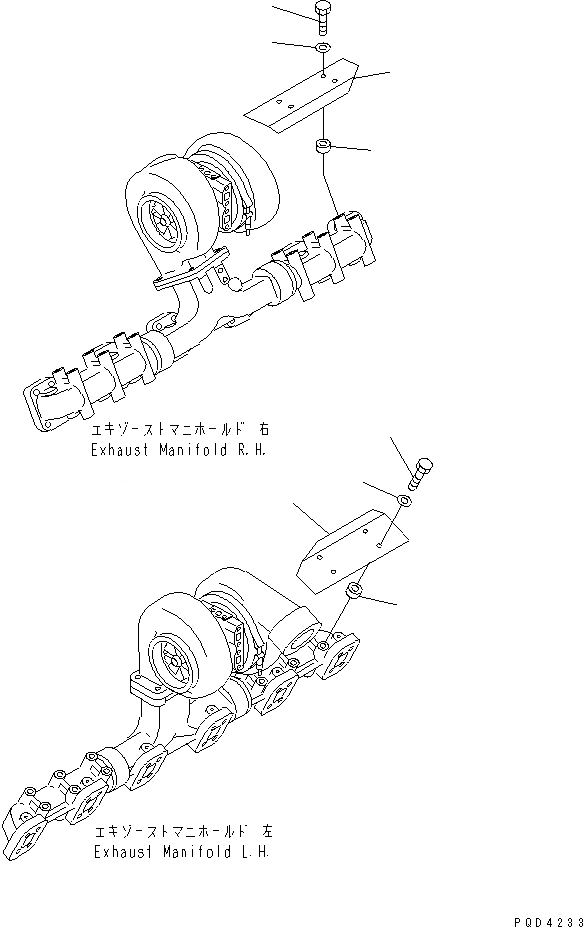 エキゾーストマニホールド 右
Exhaust Manifold R.H.

エキゾーストマニホールド 左
Exhaust Manifold L.H.

PQD4233