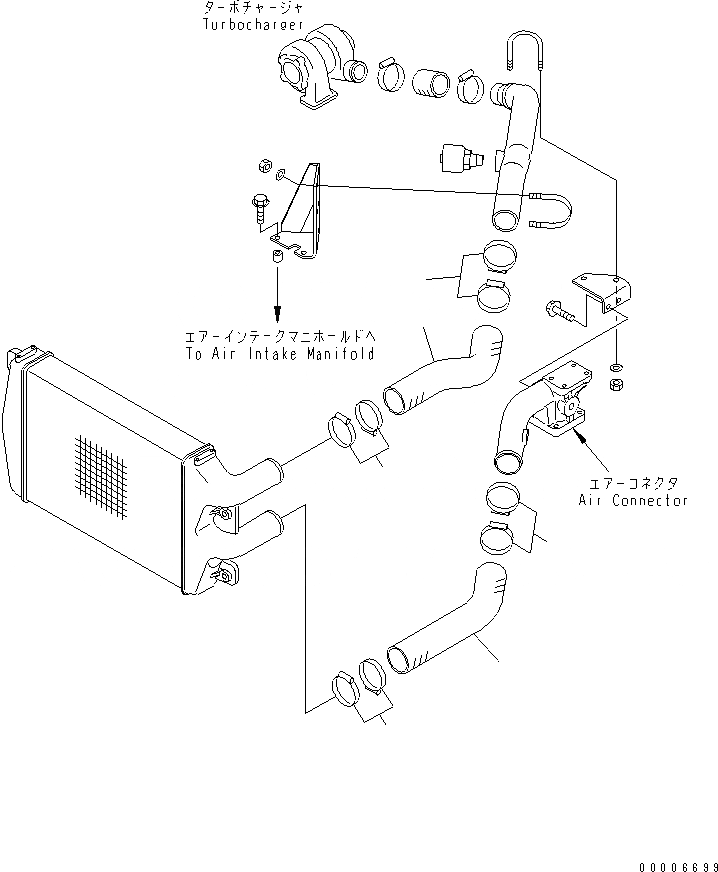 ターボチャージャ
Turbocharger

エアーインテークマニホールドへ
To Air Intake Manifold

エアーコネクタ
Air Connector

00006699