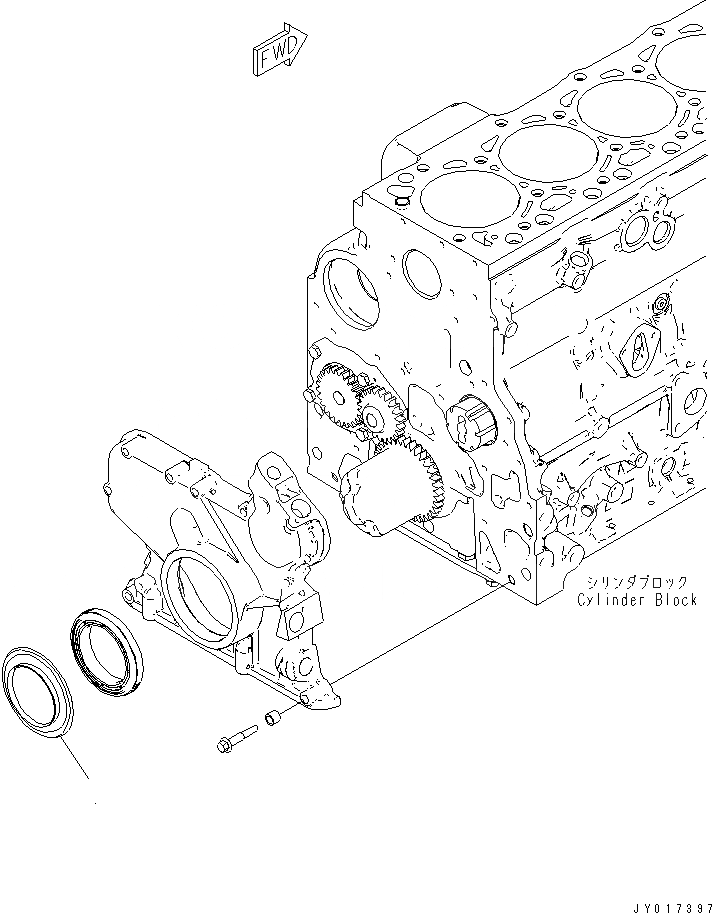 FWD

シリンダブロック
Cylinder Block

JY017397