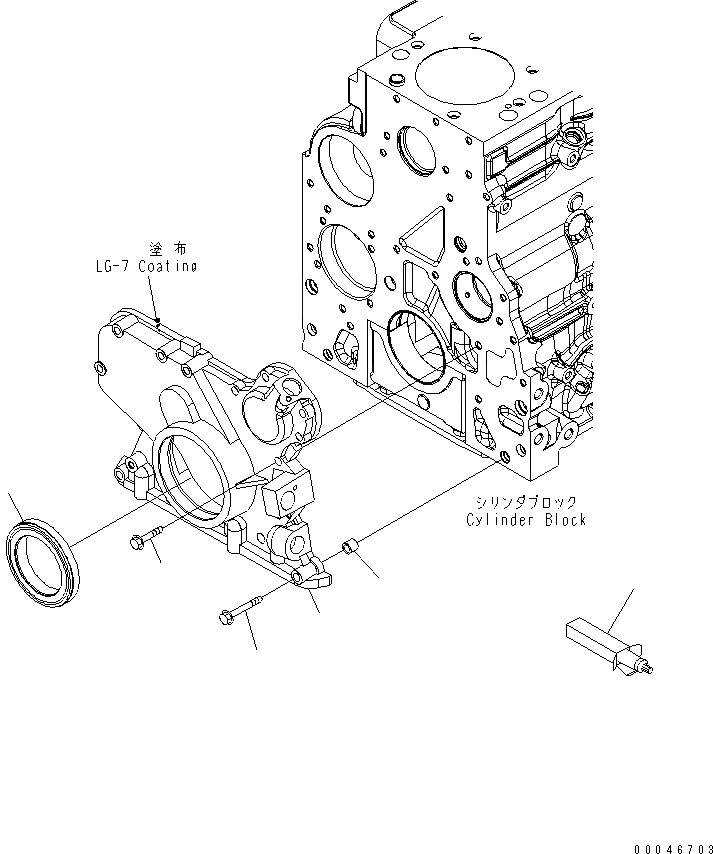 塗布
LG-7 Coating

シリンダブロック
Cylinder Block

00046703