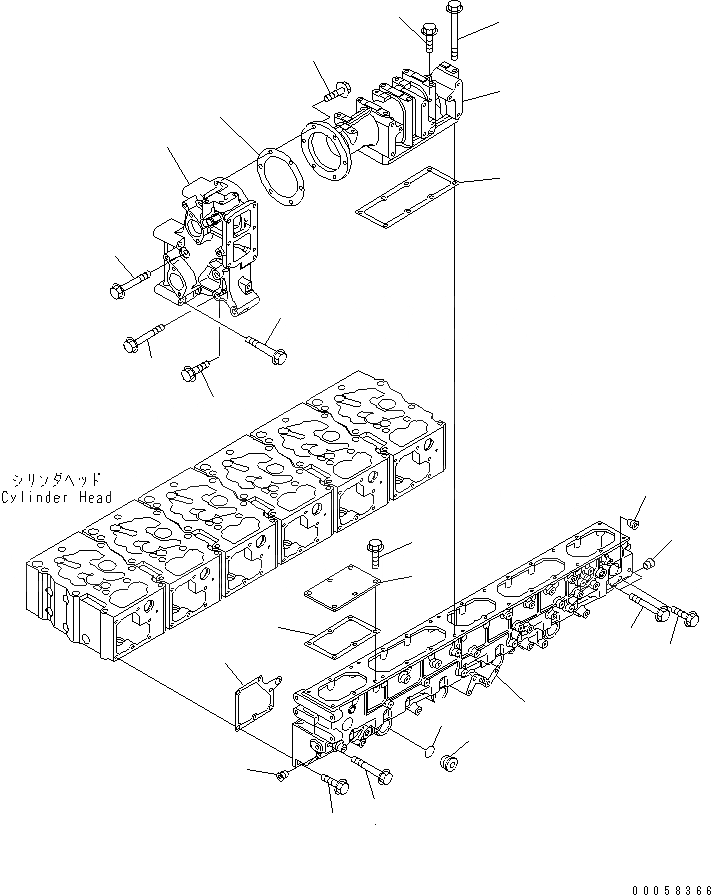 シリンダヘッド
Cylinder Head

00058366