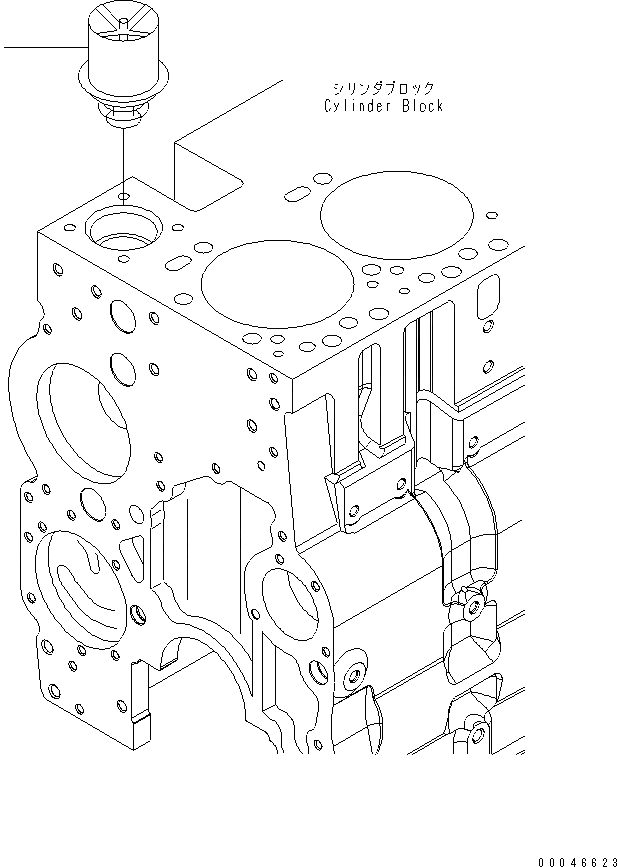 シリンダブロック
Cylinder Block

00046623