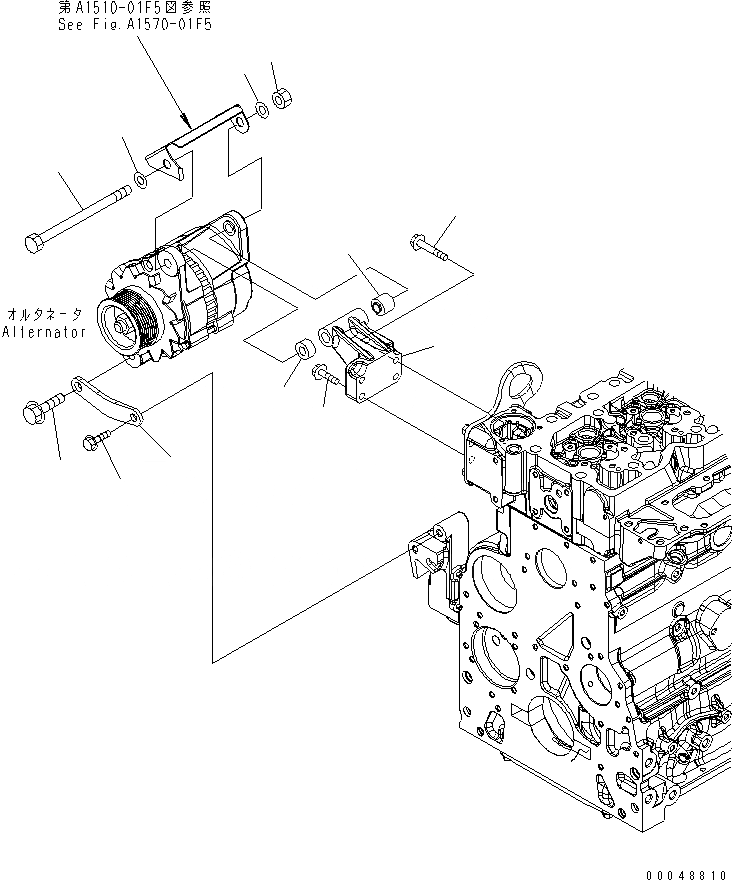 第A1510-01F5図参照
See Fig.A1570-01F5

オルタネータ
Alternator

00048810