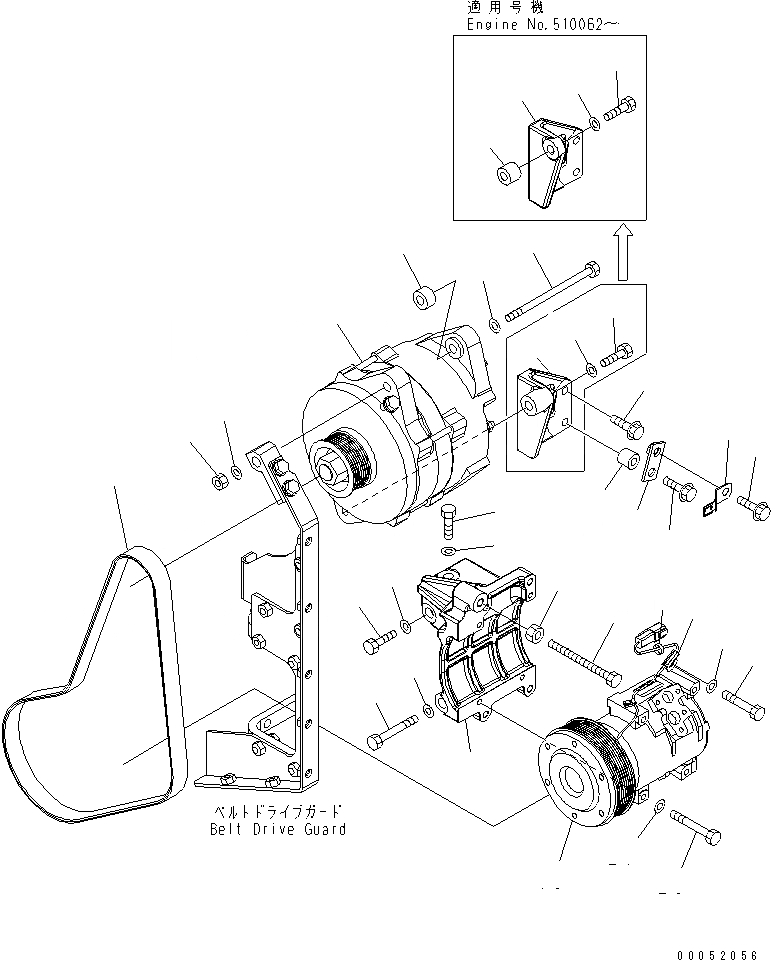 適用号機
Engine No.510062～

ベルトドライブガード
Belt Drive Guard

00052056