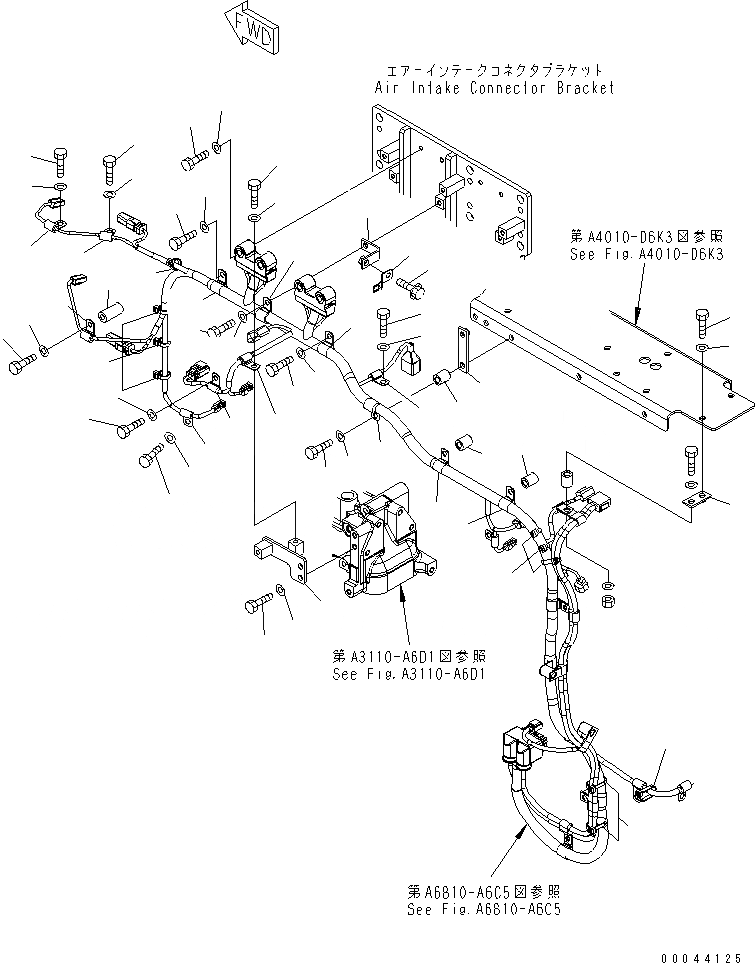 FWD

エアーインテークコネクタブラケット
Air Intake Connector Bracket

第A4010-D6K3図参照
See Fig.A4010-D6K3

第A3110-A6D1図参照
See Fig.A3110-A6D1

第A6810-A6C5図参照
See Fig.A6810-A6C5

00044125