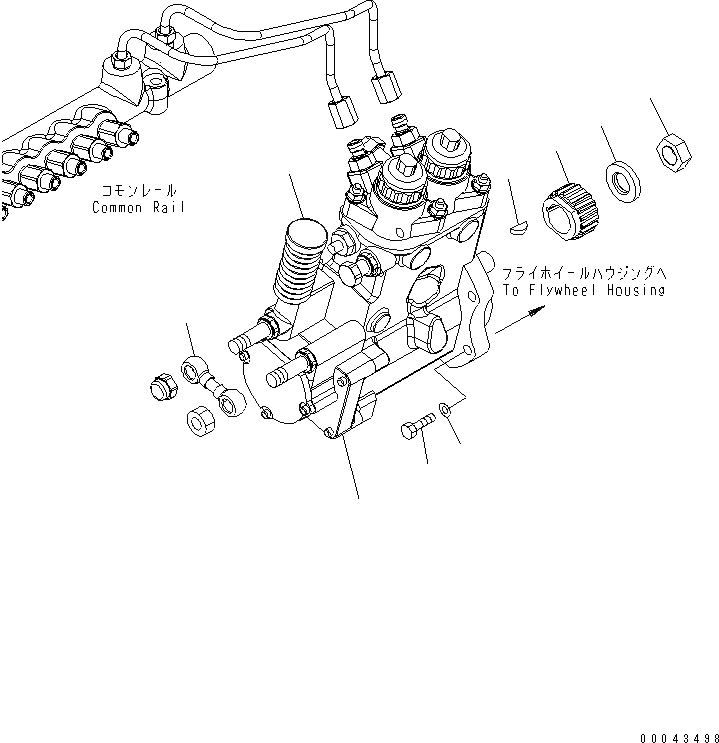 コモンレール
Common Rail

フライホイールハウジングへ
To Flywheel Housing

00043498