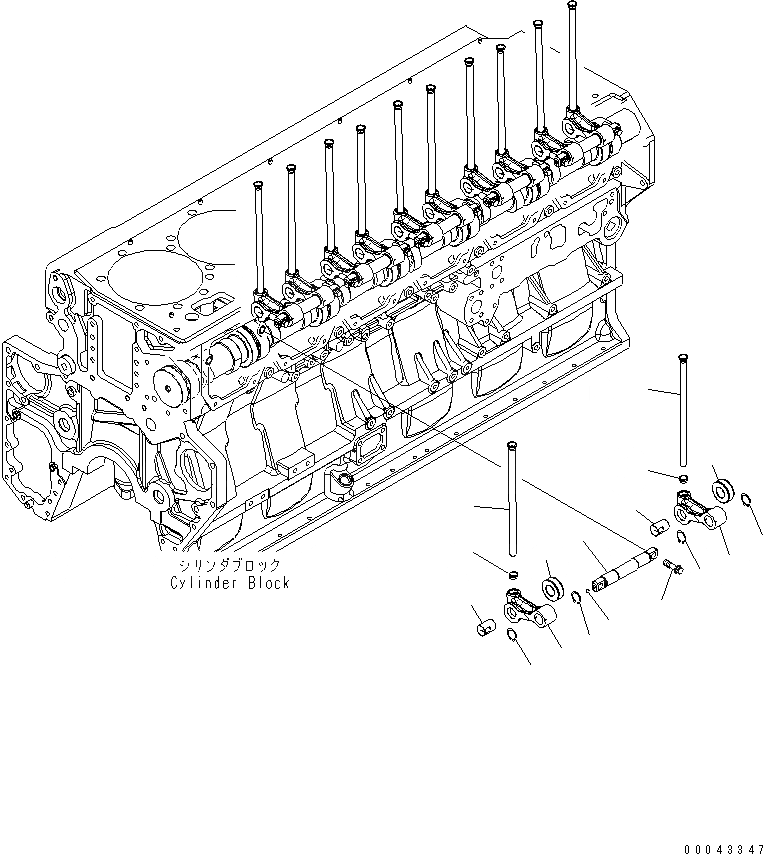 シリンダブロック
Cylinder Block

00043347