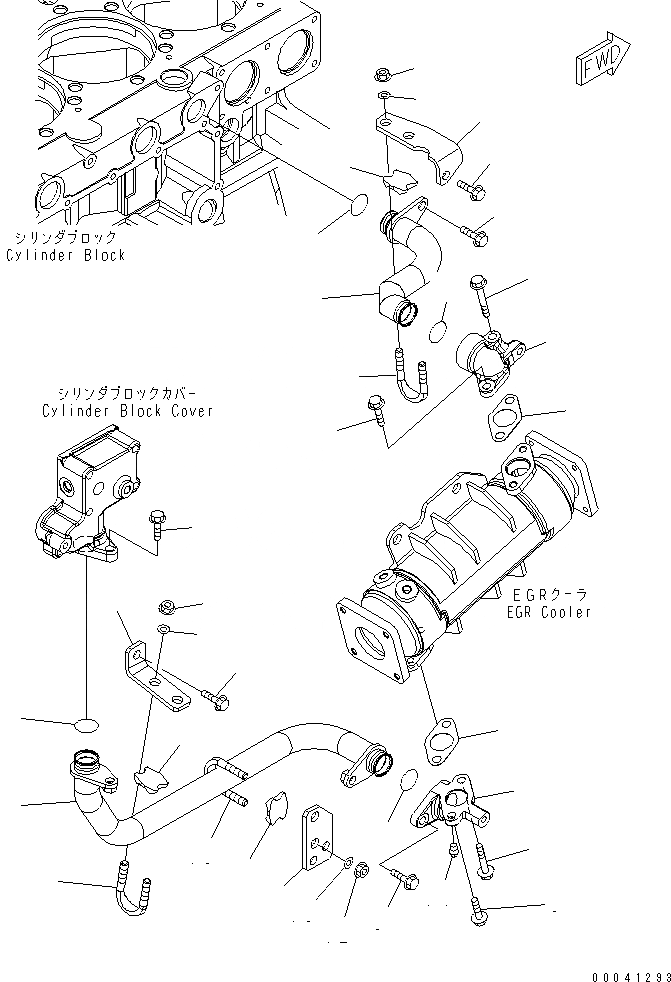 FWD

シリンダブロック
Cylinder Block

シリンダブロックカバー
Cylinder Block Cover

EGRクーラ
EGR Cooler

00041293