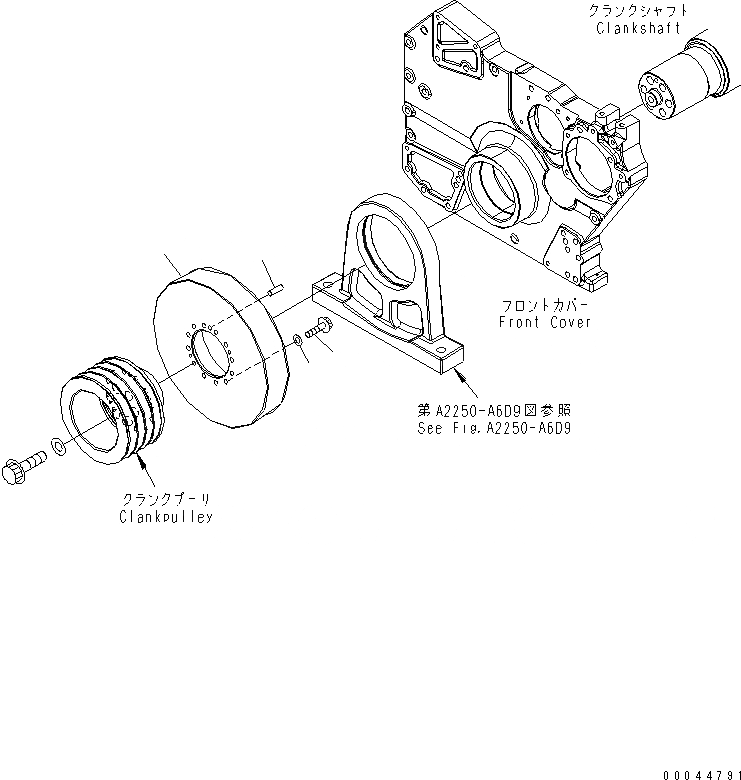 クランクシャフト
Clankshaft

フロントカバー
Front Cover

第A2250-A6D9図参照
See Fig.A2250-A6D9

クランクプーリ
Clankpulley

00044791