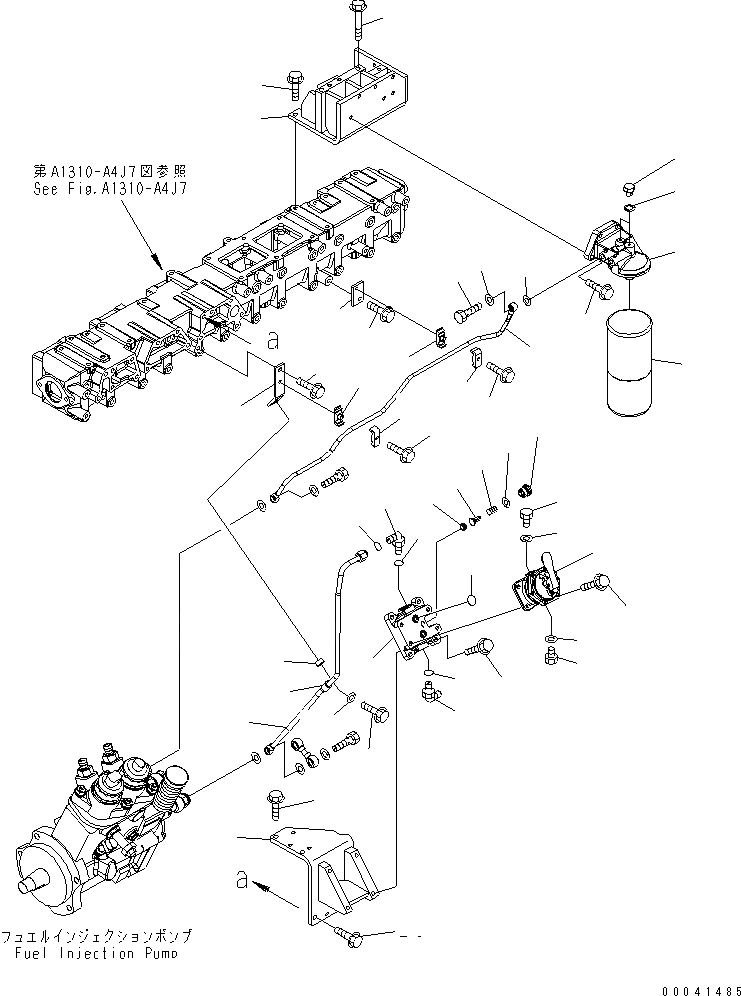 第A1310-A4J7図参照
See Fig.A1310-A4J7

a

a

フュエルインジェクションポンプ
Fuel Injection Pump

00041485