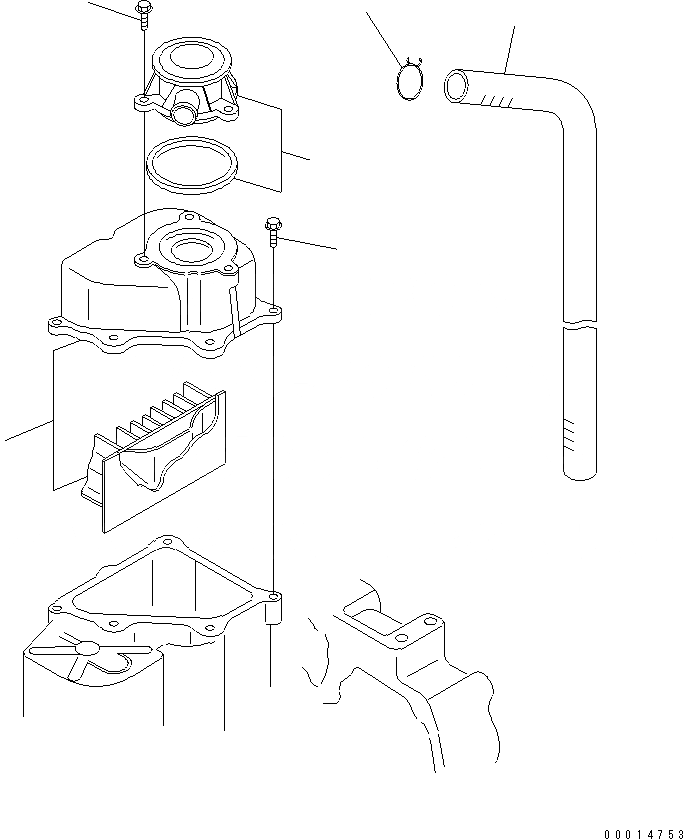 00014753