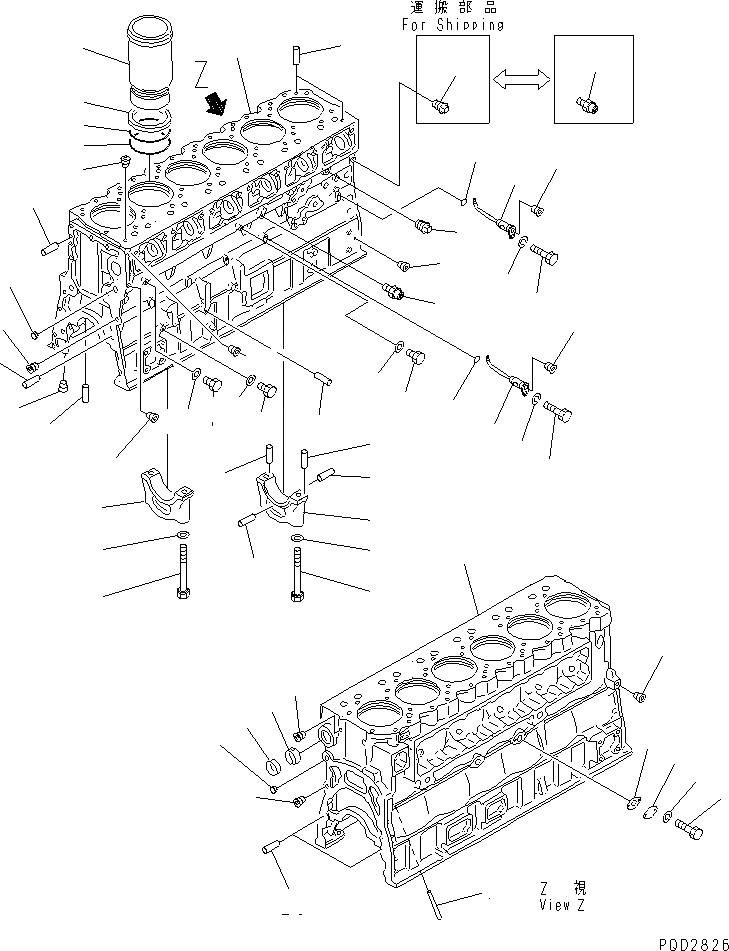 運搬部品
For Shipping

Z

Z 視
View Z

PQD2826