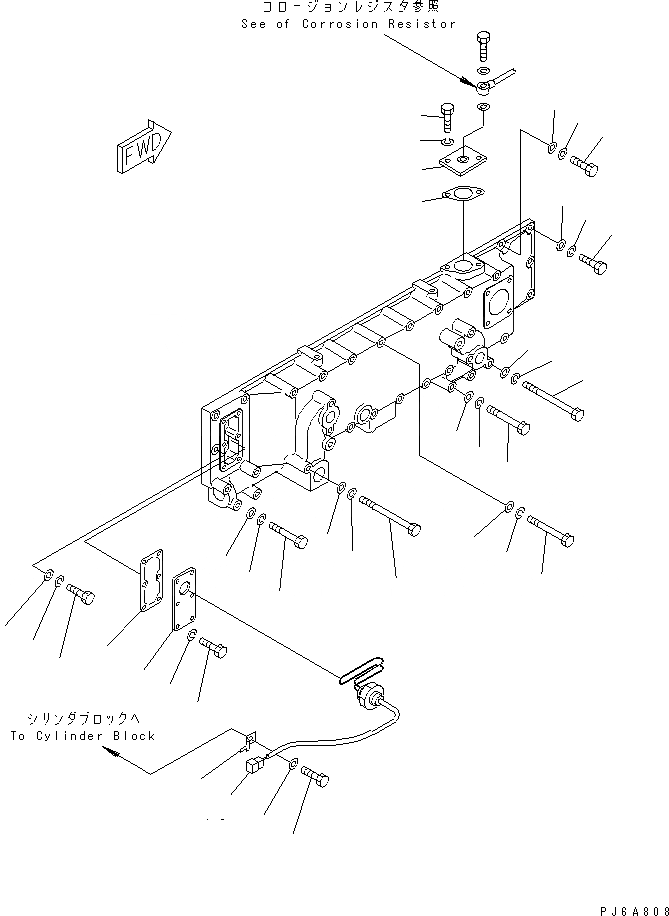 コロージョンレジスタ参照
See of Corrosion Resistor

FWD

シリンダブロックへ
To Cylinder Block

PJ6A808