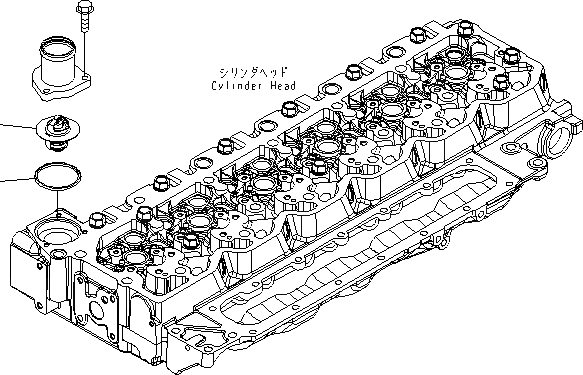 シリンダヘッド
Cylinder Head