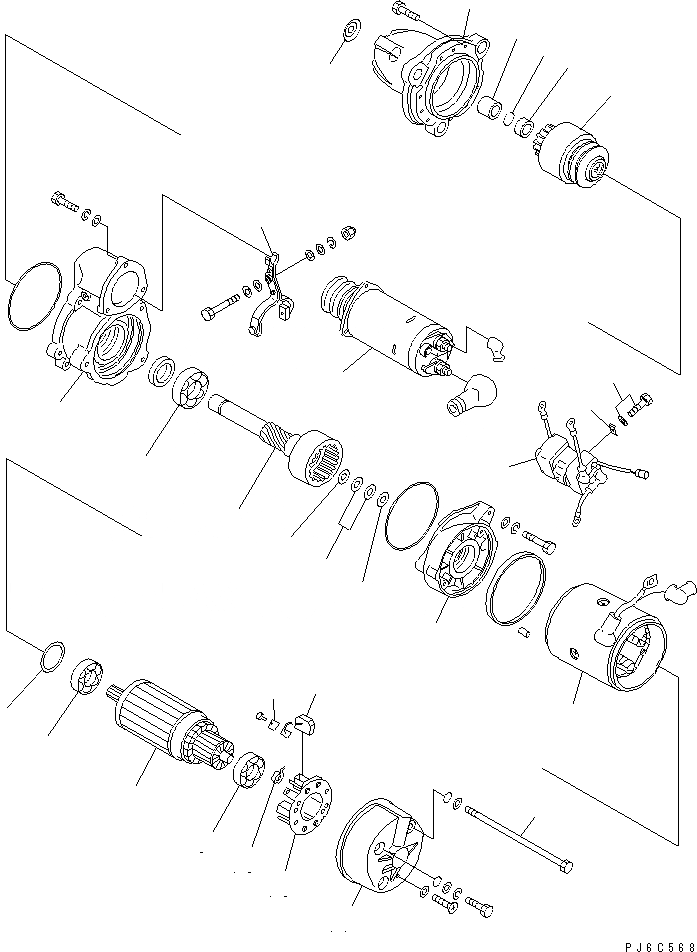 PJ6C568