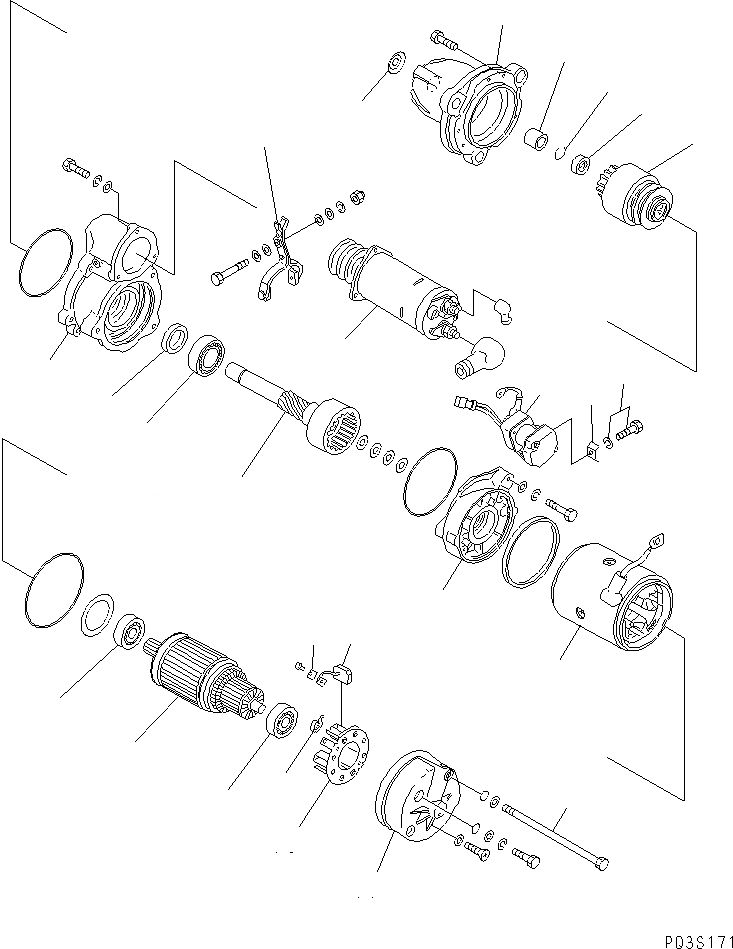 P03S171