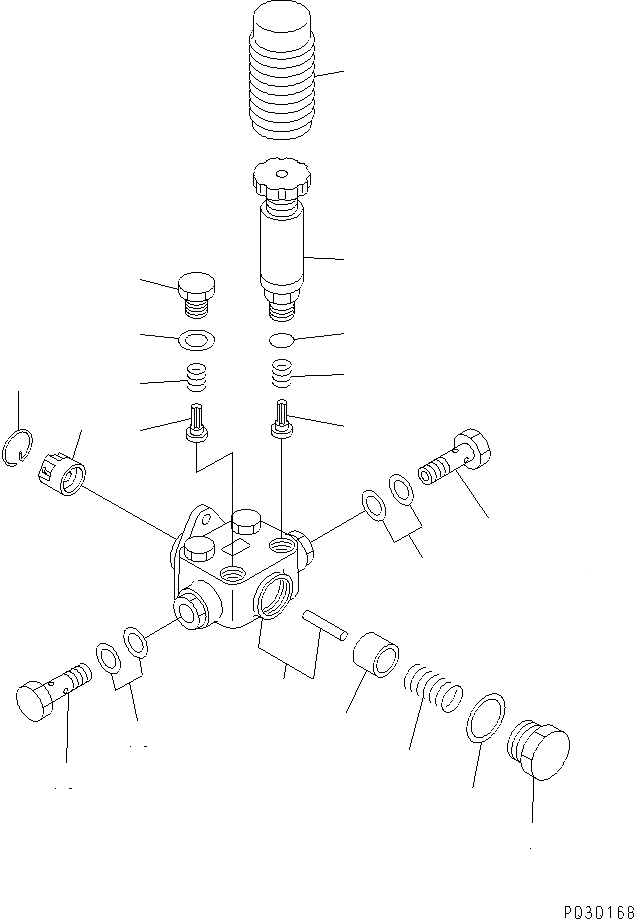 P030166