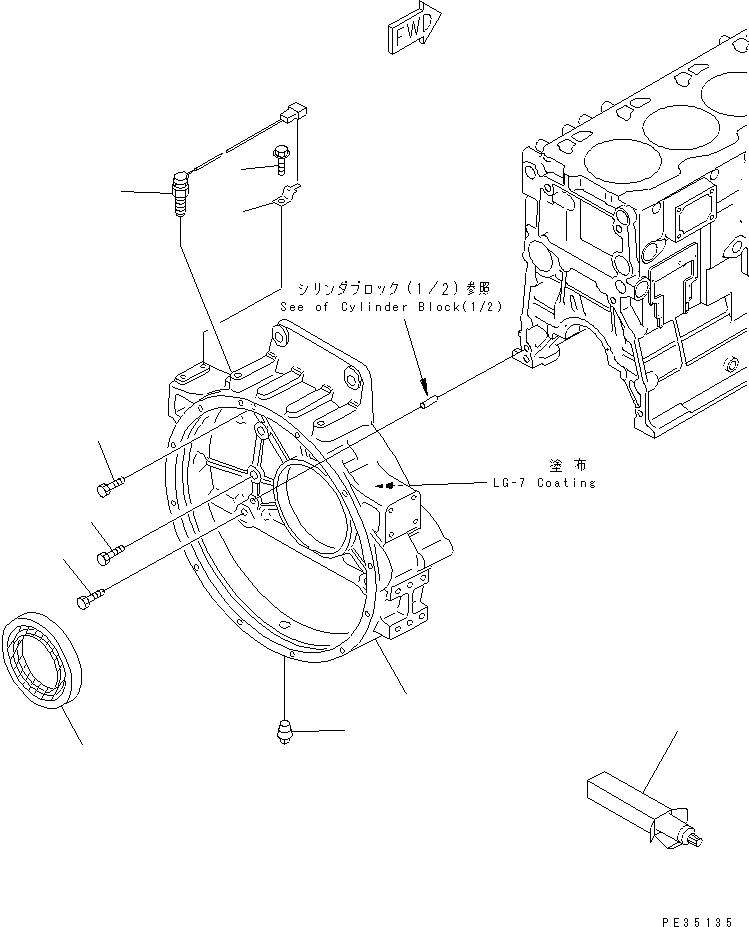 FWD

シリンダブロック(1/2)参照
See of Cylinder Block(1/2)

塗布
LG-7 Coating

PE35135