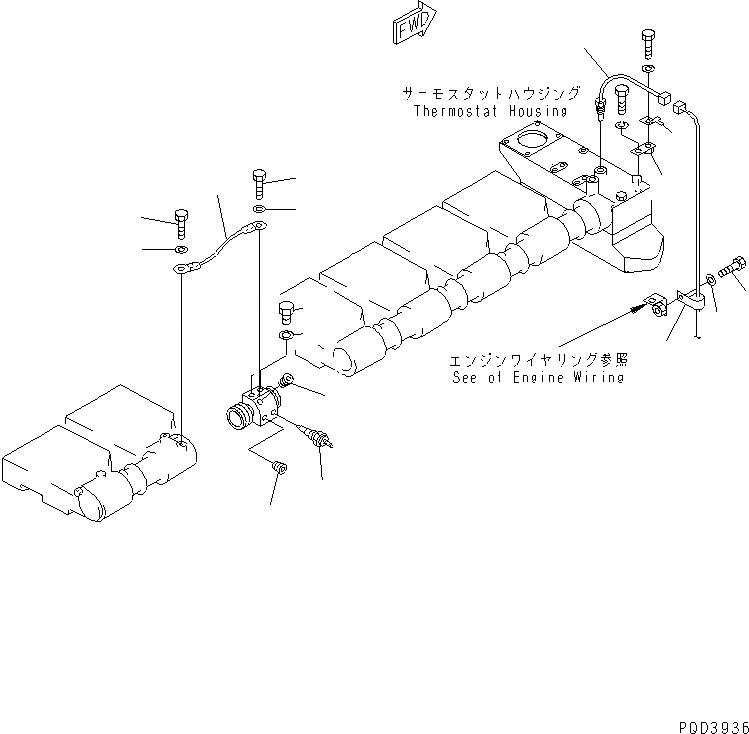 FWD

サーモスタットハウジング
Thermostat Housing

エンジンワイヤリング参照
See of Engine Wiring

PQD3936