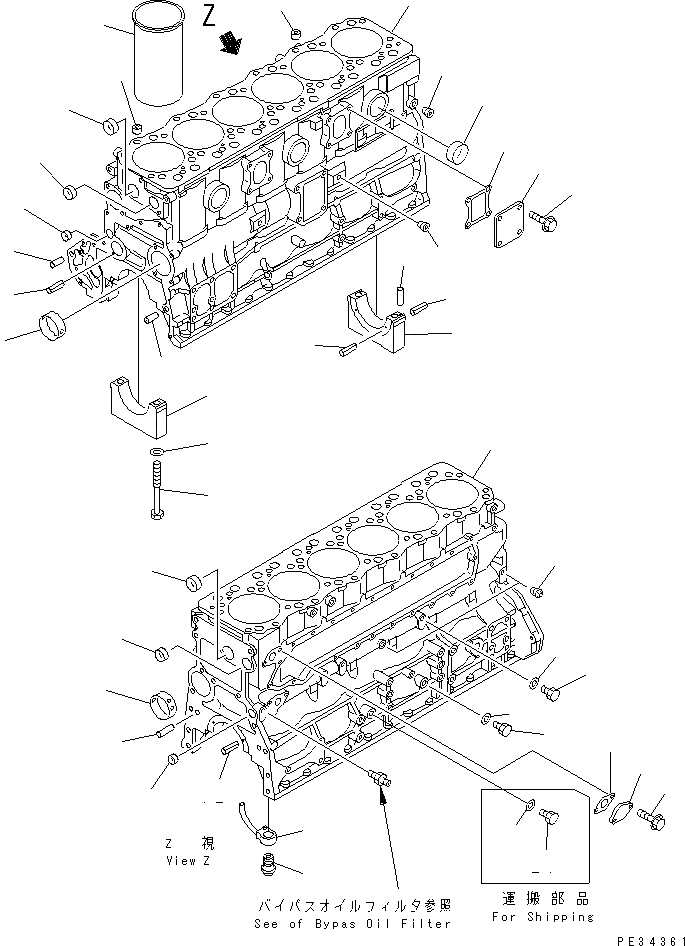 Z

Z 視
View Z

バイパスオイルフィルタ参照
See of Bypas Oil Filter

運搬部品
For Shipping

PE34361