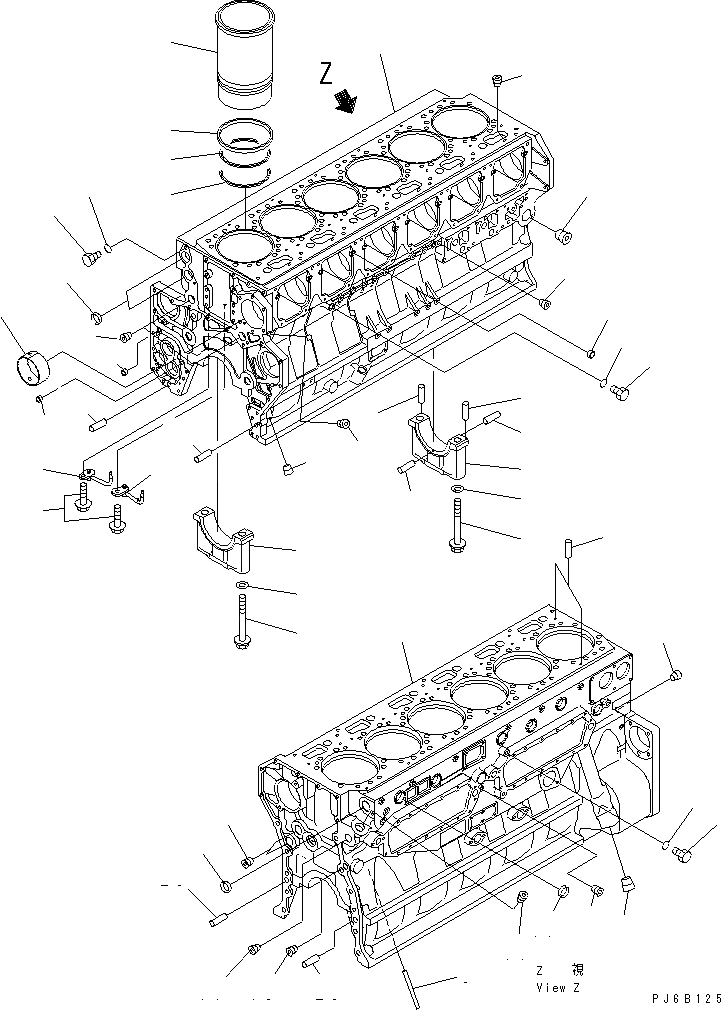 Z

Z 視
View Z

PJ6B125