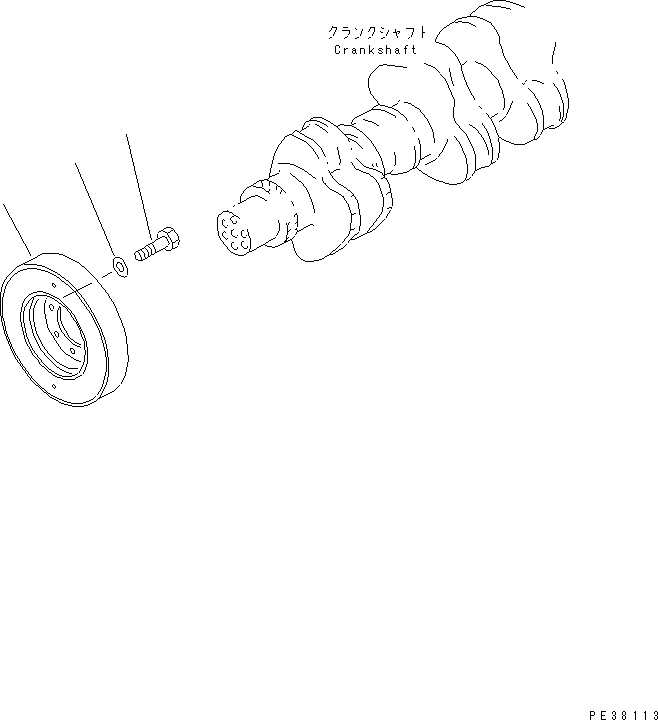 クランクシャフト
Crankshaft

PE38113