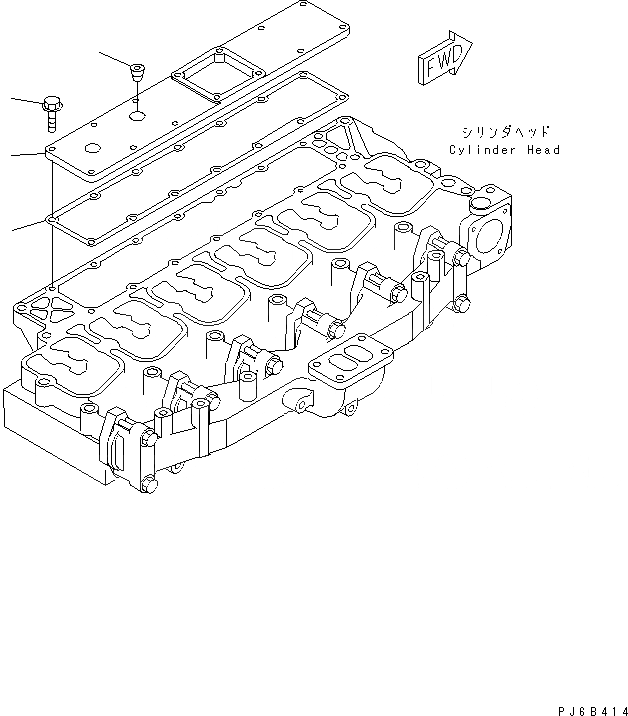 FWD

シリンダヘッド
Cylinder Head

PJ6B414