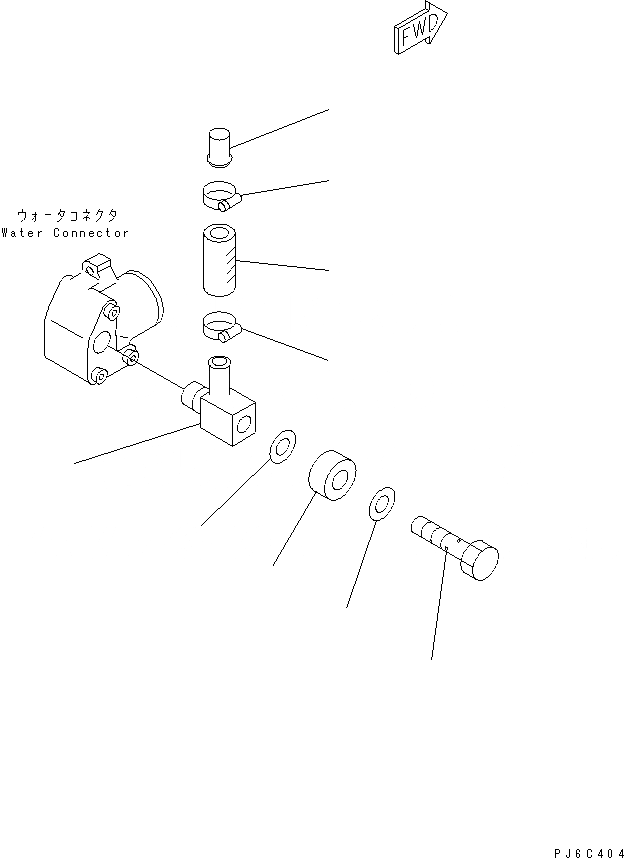 FWD

ウォータコネクタ
Water Connector

PJ6C404