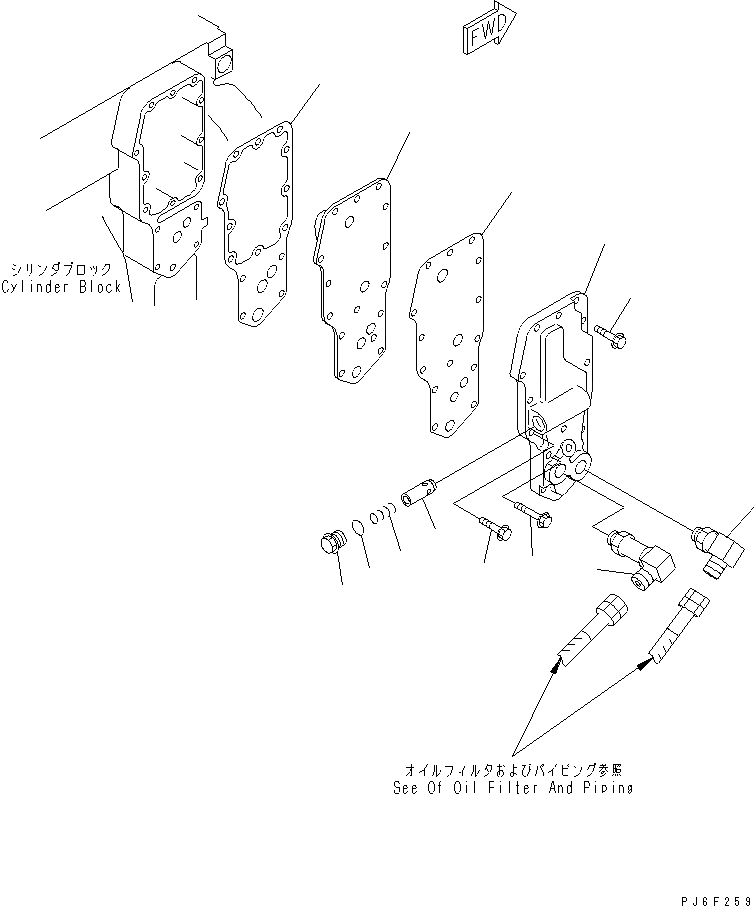 FWD

シリンダブロック
Cylinder Block

オイルフィルタおよびパイピング参照
See Of Oil Filter And Piping

PJ6F259