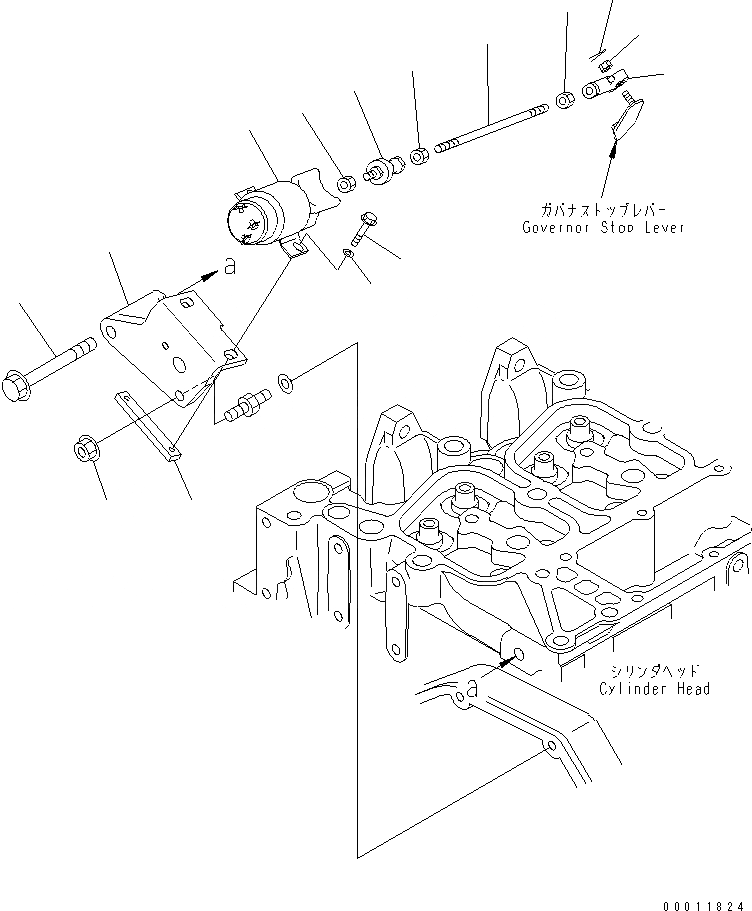 ガバナストップレバー
Governor Stop Lever

a

シリンダヘッド
Cylinder Head

a

00011824