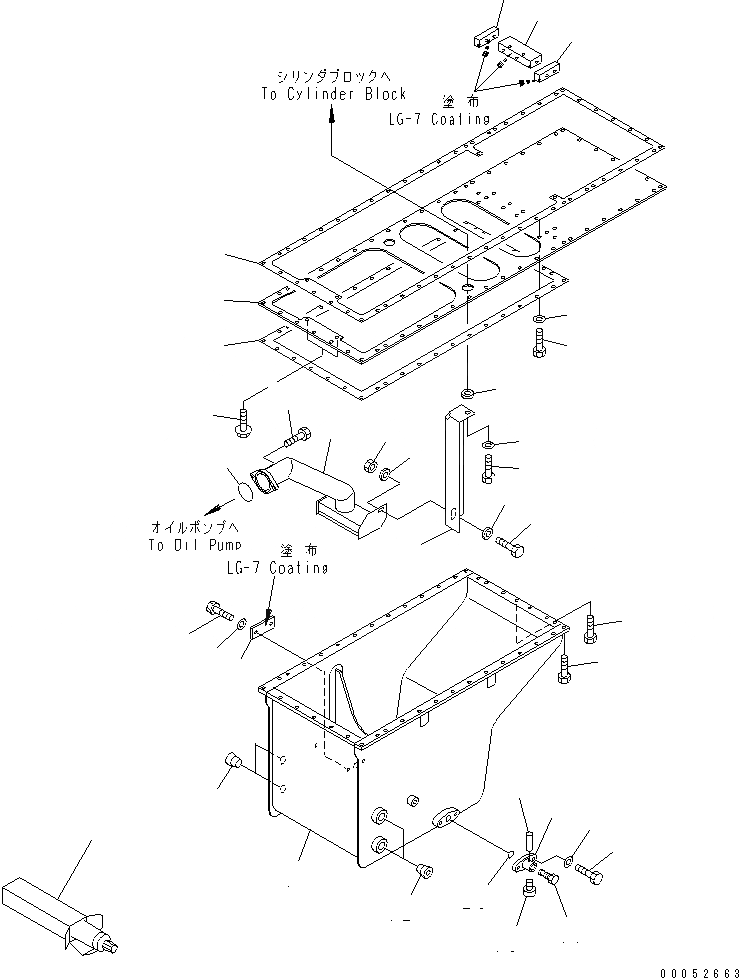 シリンダブロックへ
To Cylinder Block

塗 布
LG-7 Coating

オイルポンプへ
To Oil Pump

塗 布
LG-7 Coating

00052663