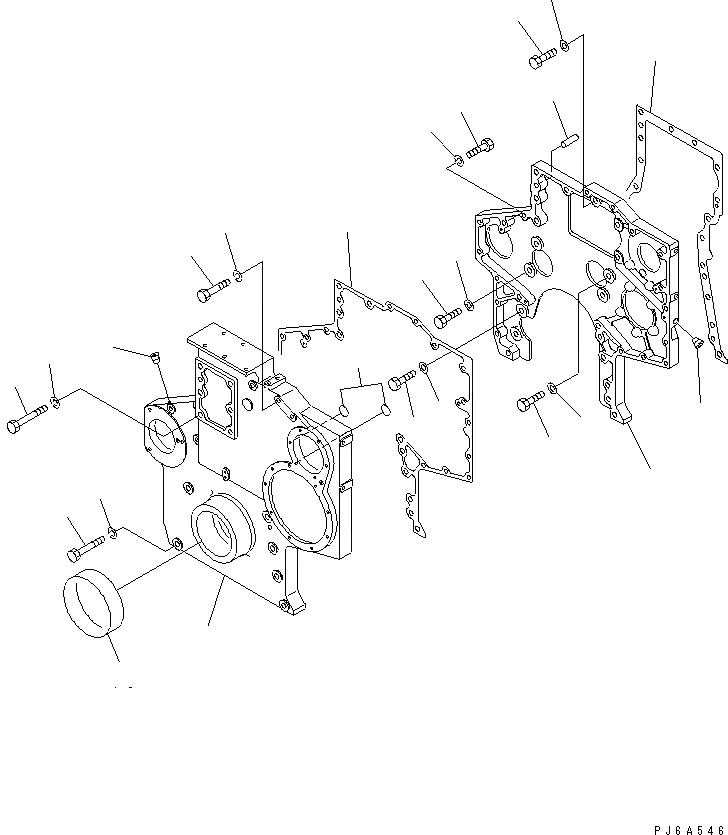 PJ6A546