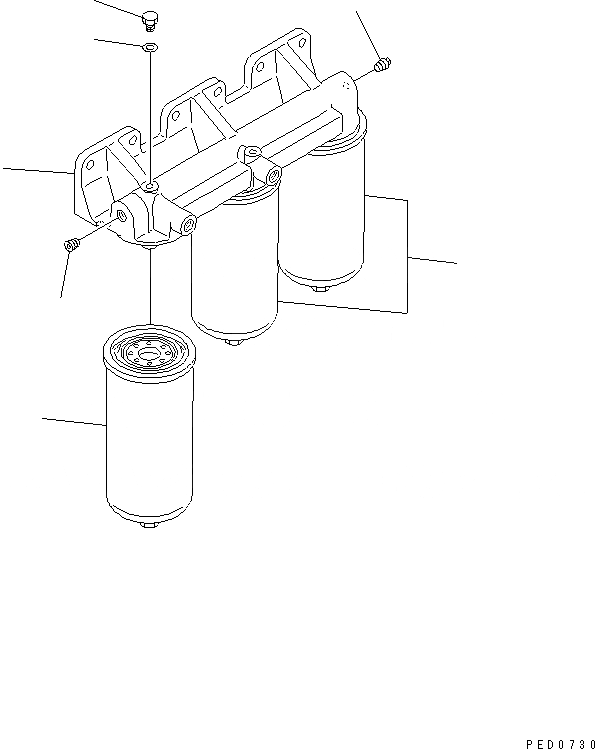 PED0730