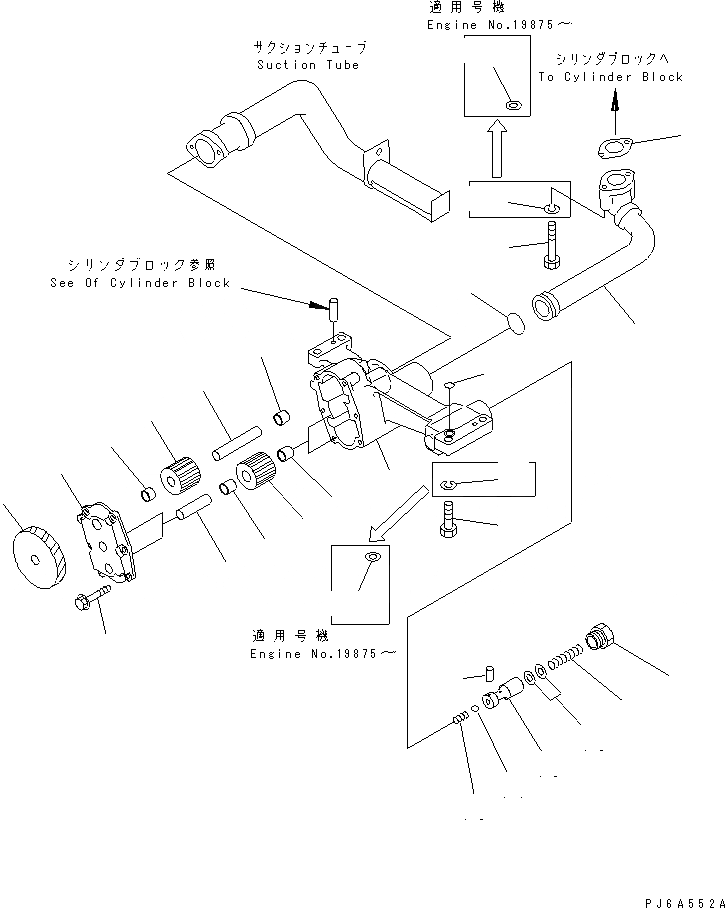 適用号機
Engine No.19875～

サクションチューブ
Suction Tube

シリンダブロックへ
To Cylinder Block

シリンダブロック参照
See Of Cylinder Block

適用号機
Engine No.19875～

PJ6A552A