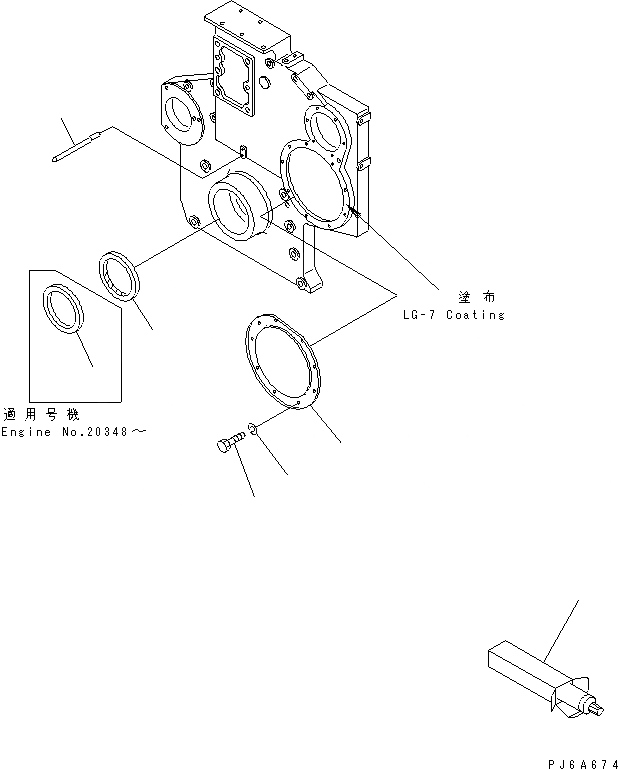 塗布
LG-7 Coating

適用号機
Engine No.20348～

PJ6A674