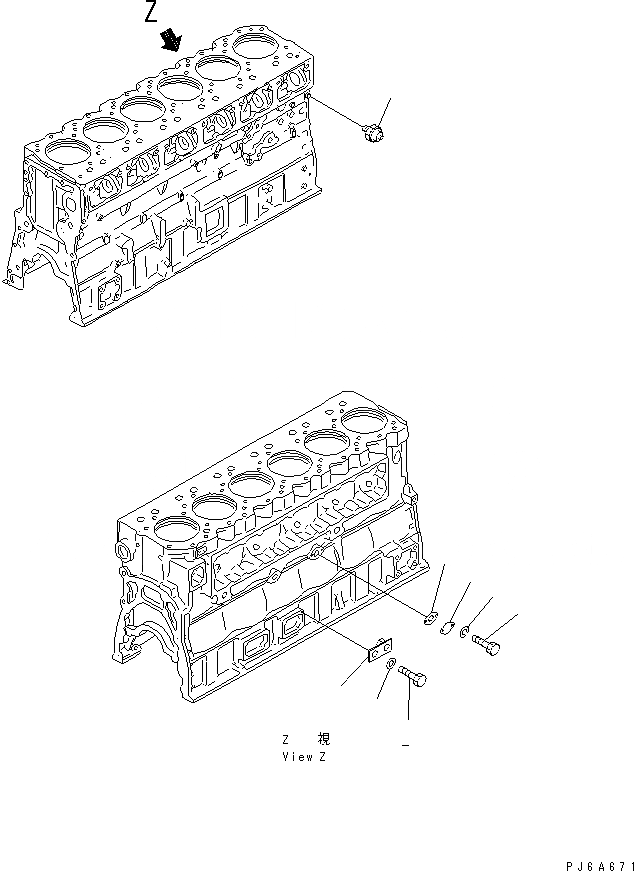 Z

Z 視
View Z

PJ6A671