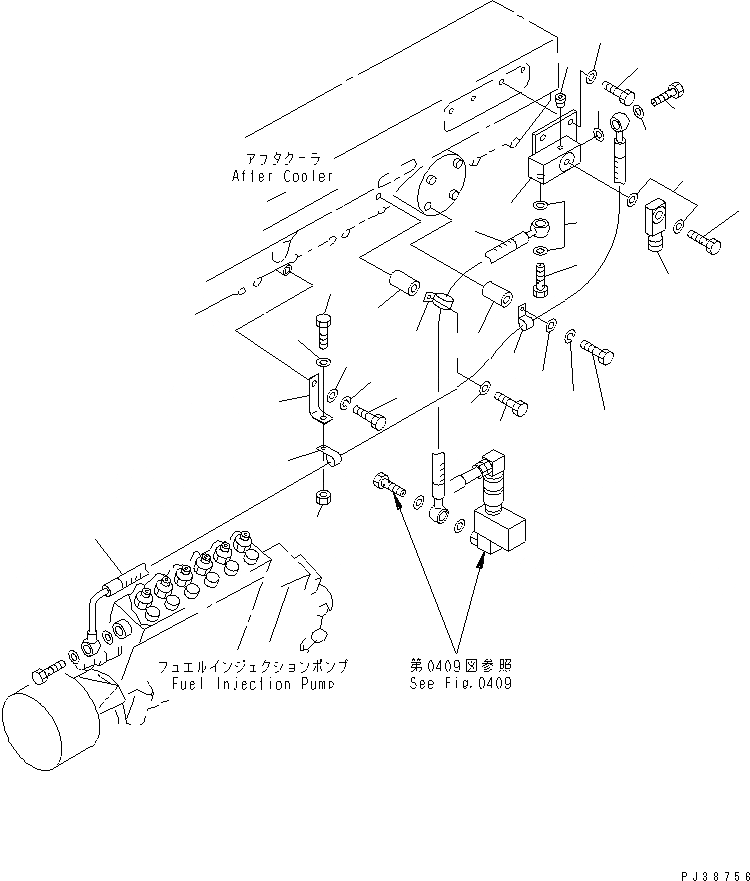 アフタクーラ
After Cooler

フュエルインジェクションポンプ
Fuel Injection Pump

第0409図参照
See Fig.0409

PJ38756