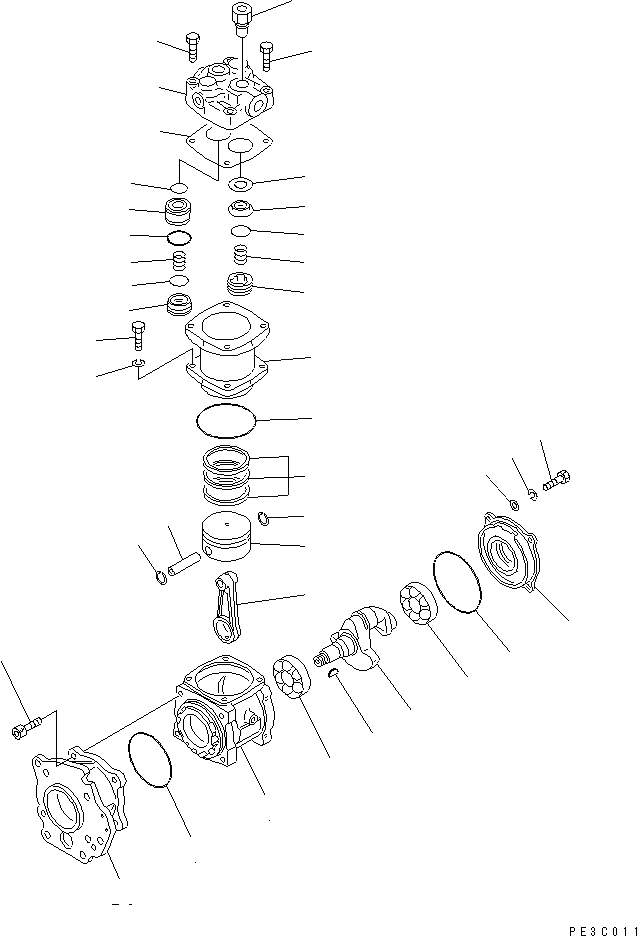 PE3C011