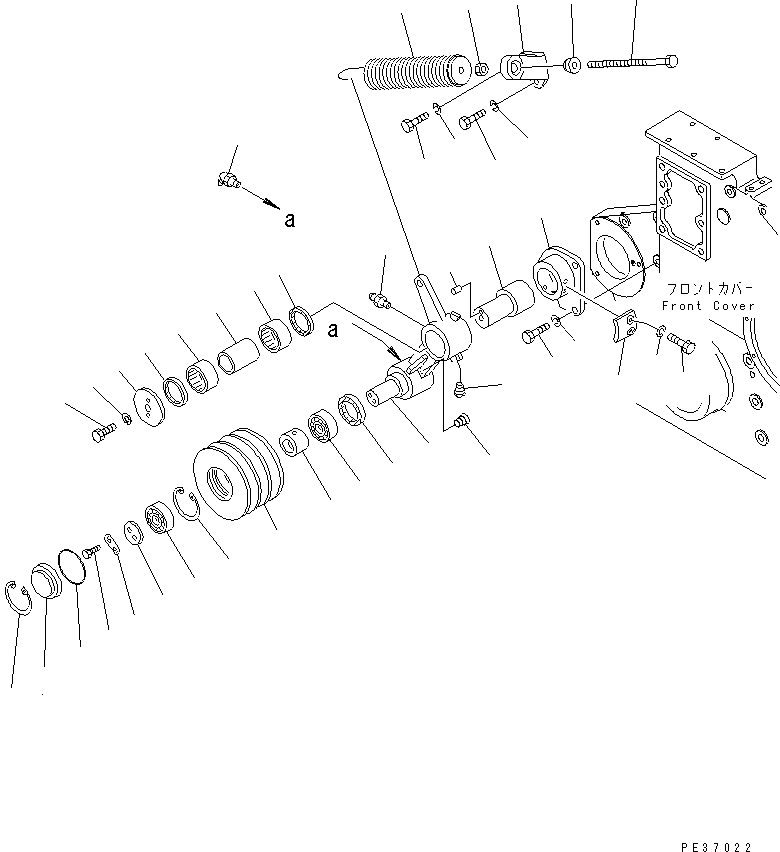 a

a

フロントカバー
Front Cover

PE37022