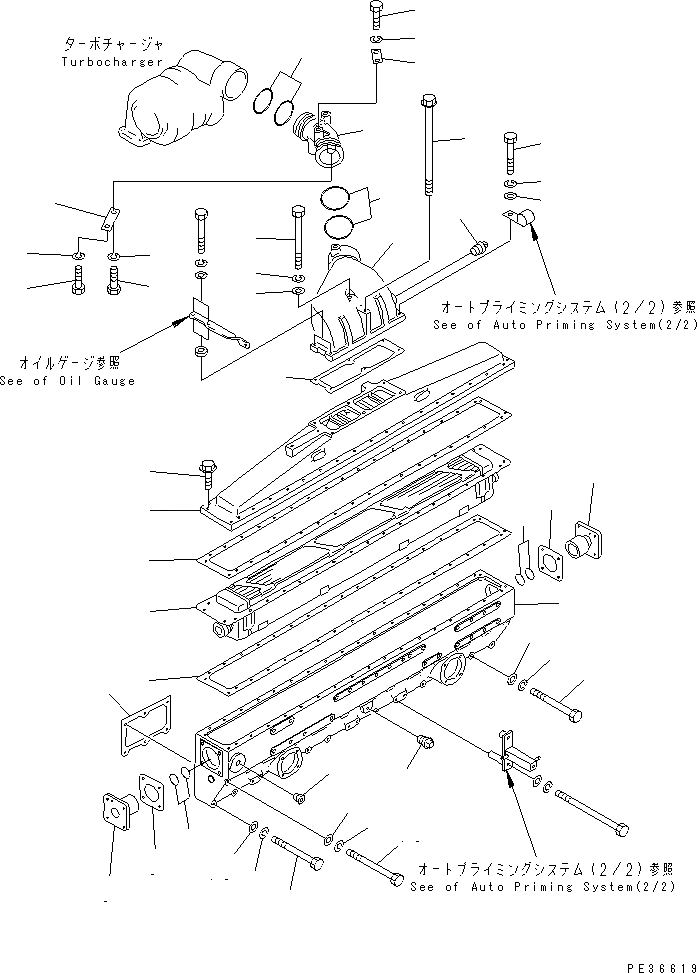 ターボチャージャ
Turbocharger

オートプライミングシステム(2/2)参照
See of Auto Priming System(2/2)

オイルゲージ参照
See of Oil Gauge

オートプライミングシステム(2/2)参照
See of Auto Priming System(2/2)

PE36619