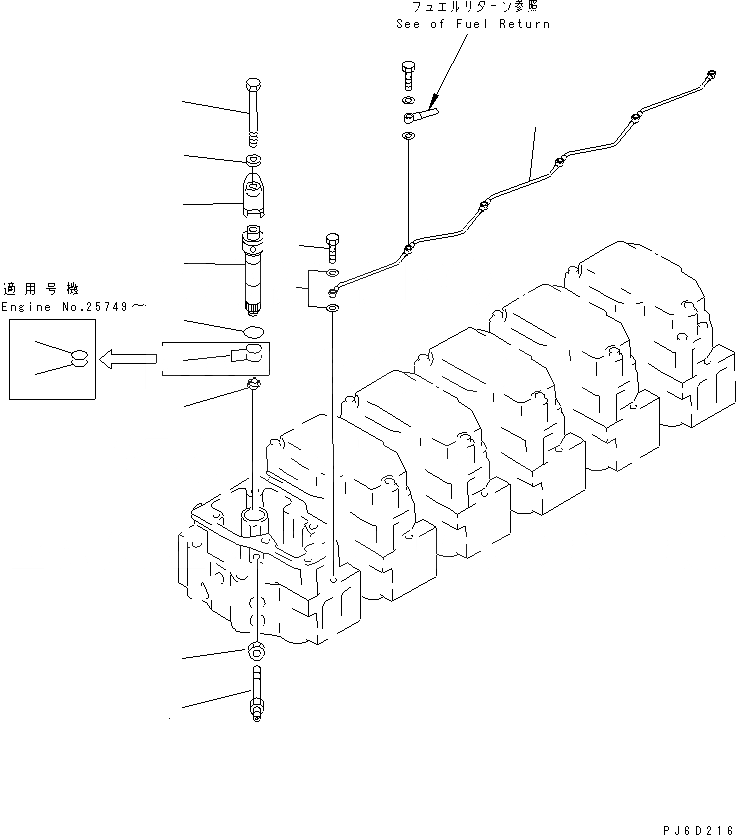 フュエルリターン参照
See of Fuel Return

適用号機
Engine No.25749～

PJ6D216