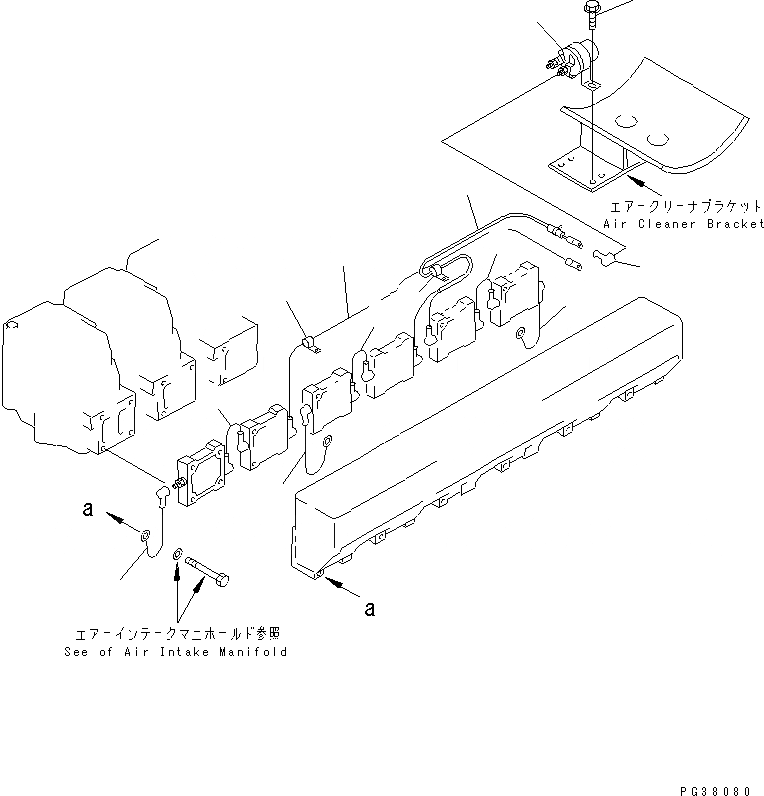 エアークリーナブラケット
Air Cleaner Bracket

a

a

エアーインテークマニホールド参照
See of Air Intake Manifold

PG38080