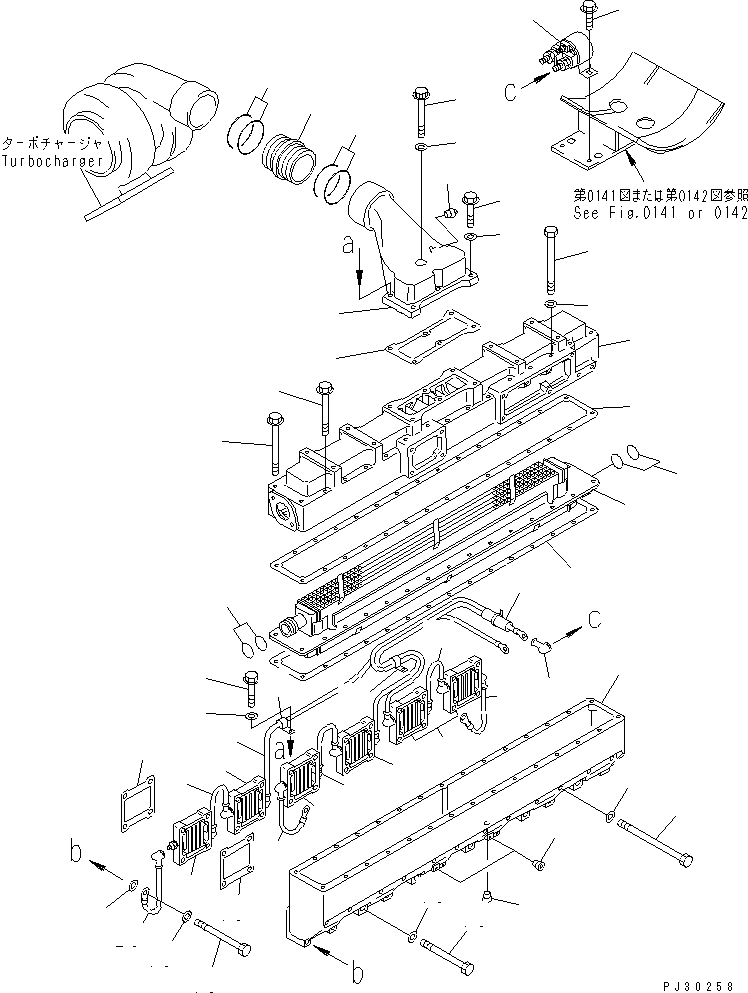 ターボチャージャ
Turbocharger

C

第0141図または第0142図参照
See Fig.0141 or 0142

a

C

a

b

b

PJ30258